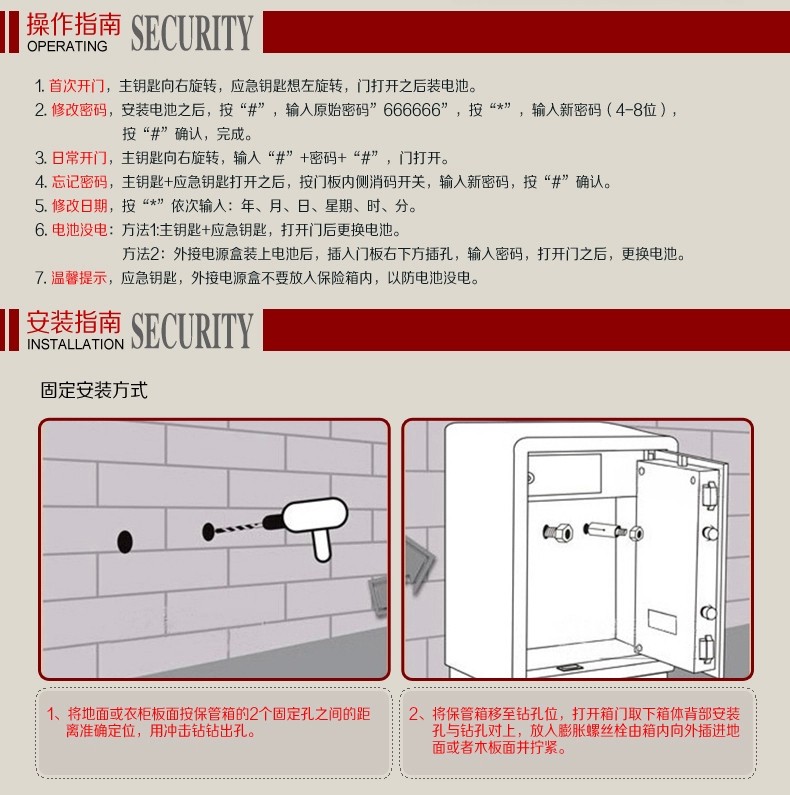 操作指南 OPERATING SECURITY

1. 首次开门，主钥匙向右旋转，应急钥匙想左旋转，门打开之后装电池。
2. 修改密码，安装电池之后，按“#”，输入原始密码”666666”，按“*”，输入新密码（4-8位），按“#”确认，完成。
3. 日常开门，主钥匙向右旋转，输入“#”+密码+“#”，门打开。
4. 忘记密码，主钥匙+应急钥匙打开之后，按门板内侧消码开关，输入新密码，按“#”确认。
5. 修改日期，按“*”依次输入：年、月、日、星期、时、分。
6. 电池没电：方法1:主钥匙+应急钥匙，打开门后更换电池。
方法2：外接电源盒装上电池后，插入门板右下方插孔，输入密码，打开门之后，更换电池。
7. 温馨提示，应急钥匙，外接电源盒不要放入保险箱内，以防电池没电。

安装指南 INSTALLATION SECURITY

固定安装方式

1、将地面或衣柜板面按保管箱的2个固定孔之间的距离准确定位，用冲击钻钻出孔。

2、将保管箱移至钻孔位，打开箱门取下箱体背部安装孔与钻孔对上，放入膨胀螺丝栓由箱内向外插进地面或者木板面并拧紧。